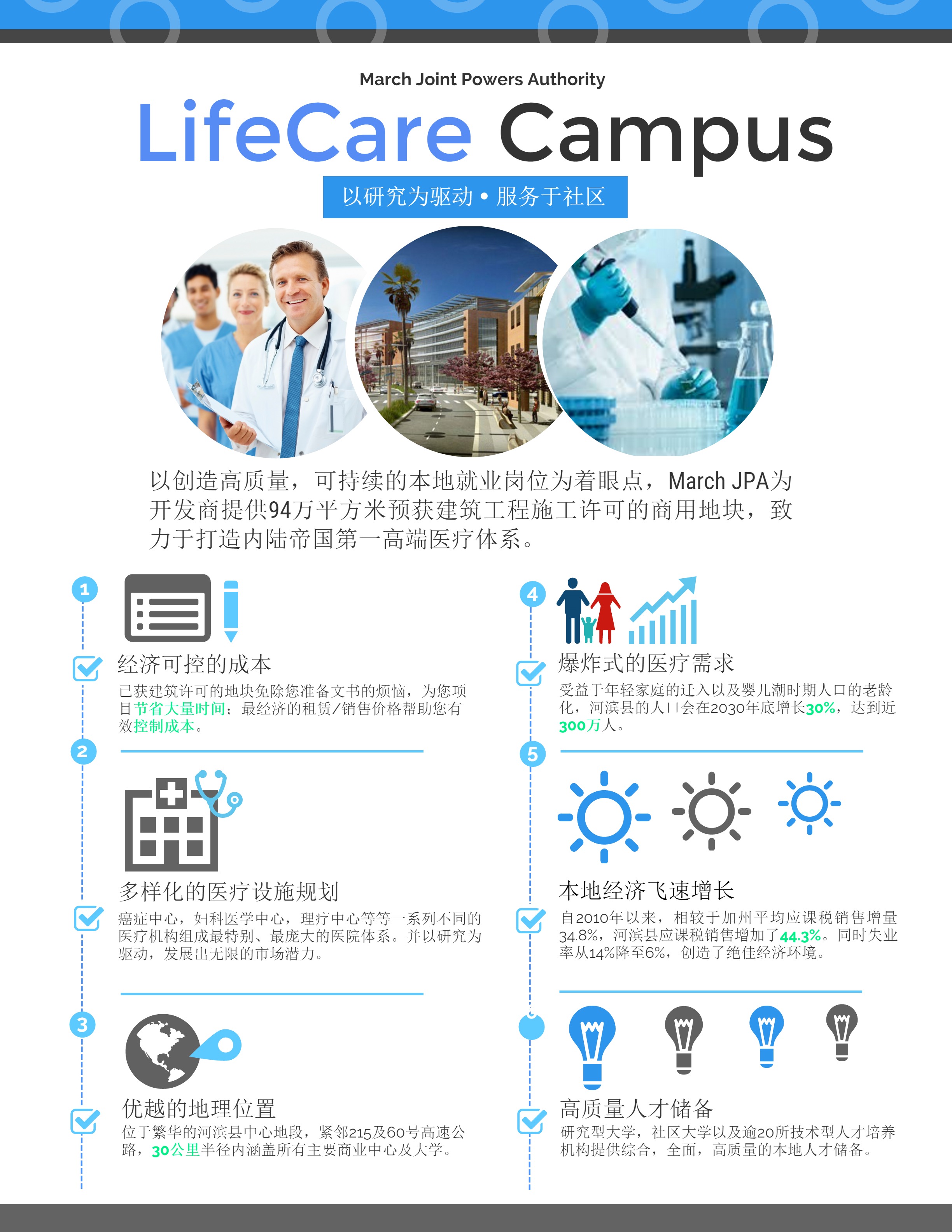 March Joint Powers Authority

LifeCare Campus

以研究为驱动 • 服务于社区

以创造高质量，可持续的本地就业岗位为着眼点，March JPA为开发商提供94万平方米预获建筑工程施工许可的商用地块，致力于打造内陆帝国第一高端医疗体系。

1

经济可控的成本

已获建筑许可的地块免除您准备文书的烦恼，为您项目节省大量时间；最经济的租赁/销售价格帮助您有效控制成本。

2

多样化的医疗设施规划

癌症中心，妇科医学中心，理疗中心等等一系列不同的医疗机构组成最特别、最庞大的医院体系。并以研究为驱动，发展出无限的市场潜力。

3

优越的地理位置

位于繁华的河滨县中心地段，紧邻215及60号高速公路，30公里半径内涵盖所有主要商业中心及大学。

4

爆炸式的医疗需求

受益于年轻家庭的迁入以及婴儿潮时期人口的老龄化，河滨县的人口会在2030年底增长30%，达到近300万人。

5

本地经济飞速增长

自2010年以来，相较于加州平均应课税销售增量34.8%，河滨县应课税销售增加了44.3%。同时失业率从14%降至6%，创造了绝佳经济环境。

高质量人才储备

研究型大学，社区大学以及逾20所技术型人才培养机构提供综合，全面，高质量的本地人才储备。